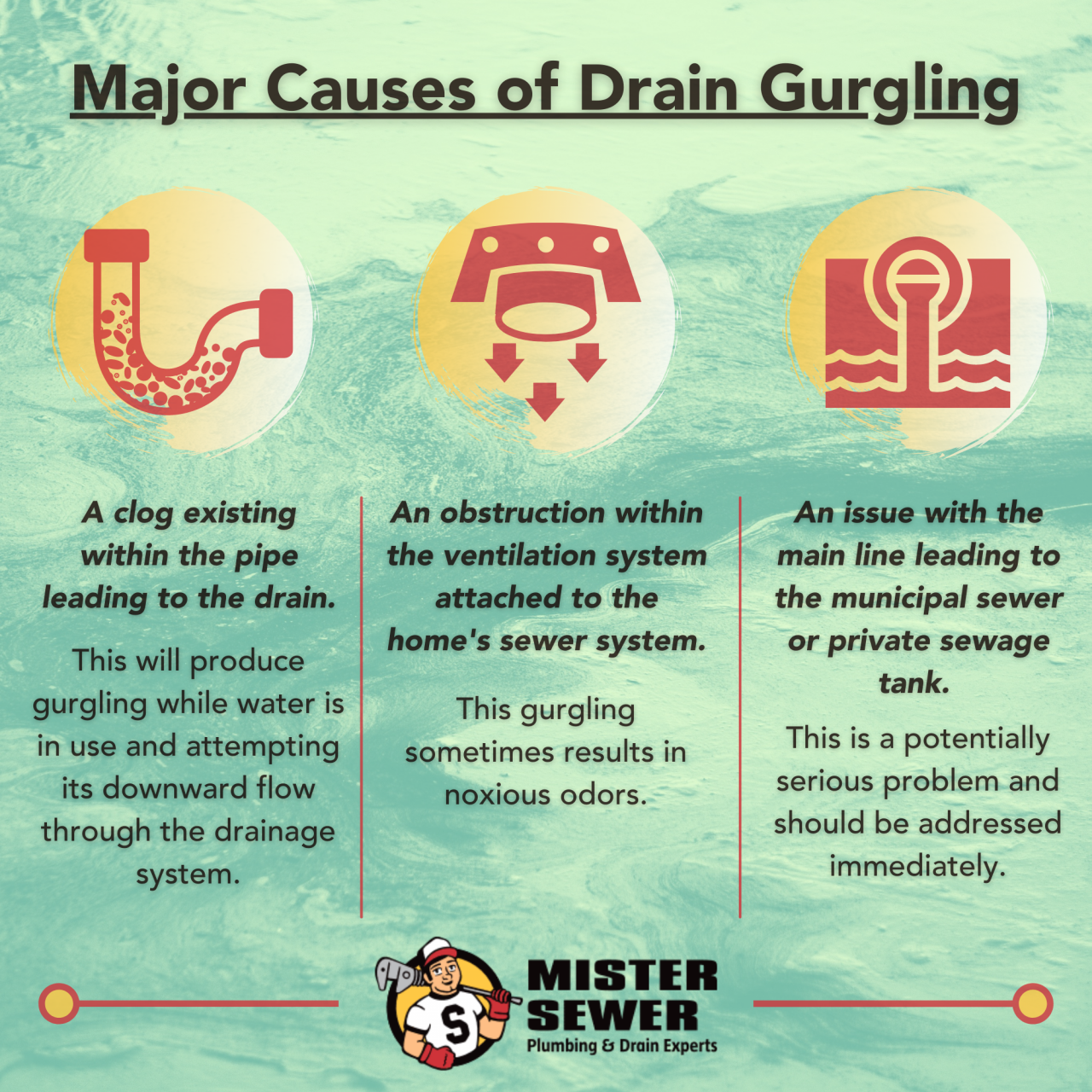 Major Causes of Drain Gurgling

A clog existing within the pipe leading to the drain.

This will produce gurgling while water is in use and attempting its downward flow through the drainage system.

An obstruction within the ventilation system attached to the home's sewer system.

This gurgling sometimes results in noxious odors.

An issue with the main line leading to the municipal sewer or private sewage tank.

This is a potentially serious problem and should be addressed immediately.

S

MISTER SEWER
Plumbing & Drain Experts