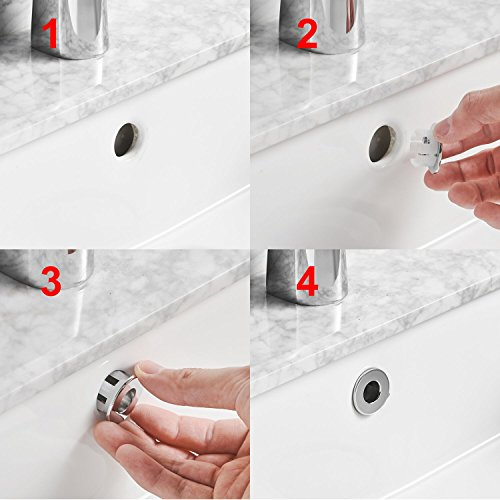 1

2

3

4