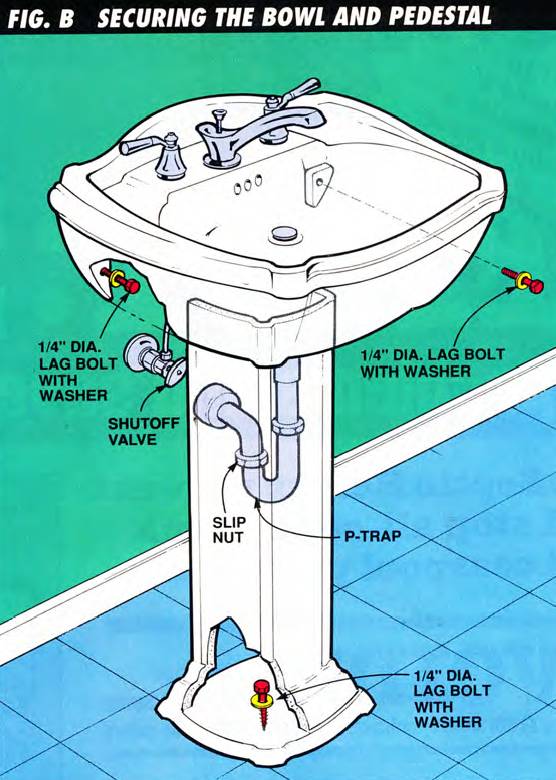 FIG. B SECURING THE BOWL AND PEDESTAL

1/4" DIA. LAG BOLT WITH WASHER

1/4" DIA. LAG BOLT WITH WASHER

SHUTOFF VALVE

SLIP NUT

P-TRAP

1/4" DIA. LAG BOLT WITH WASHER