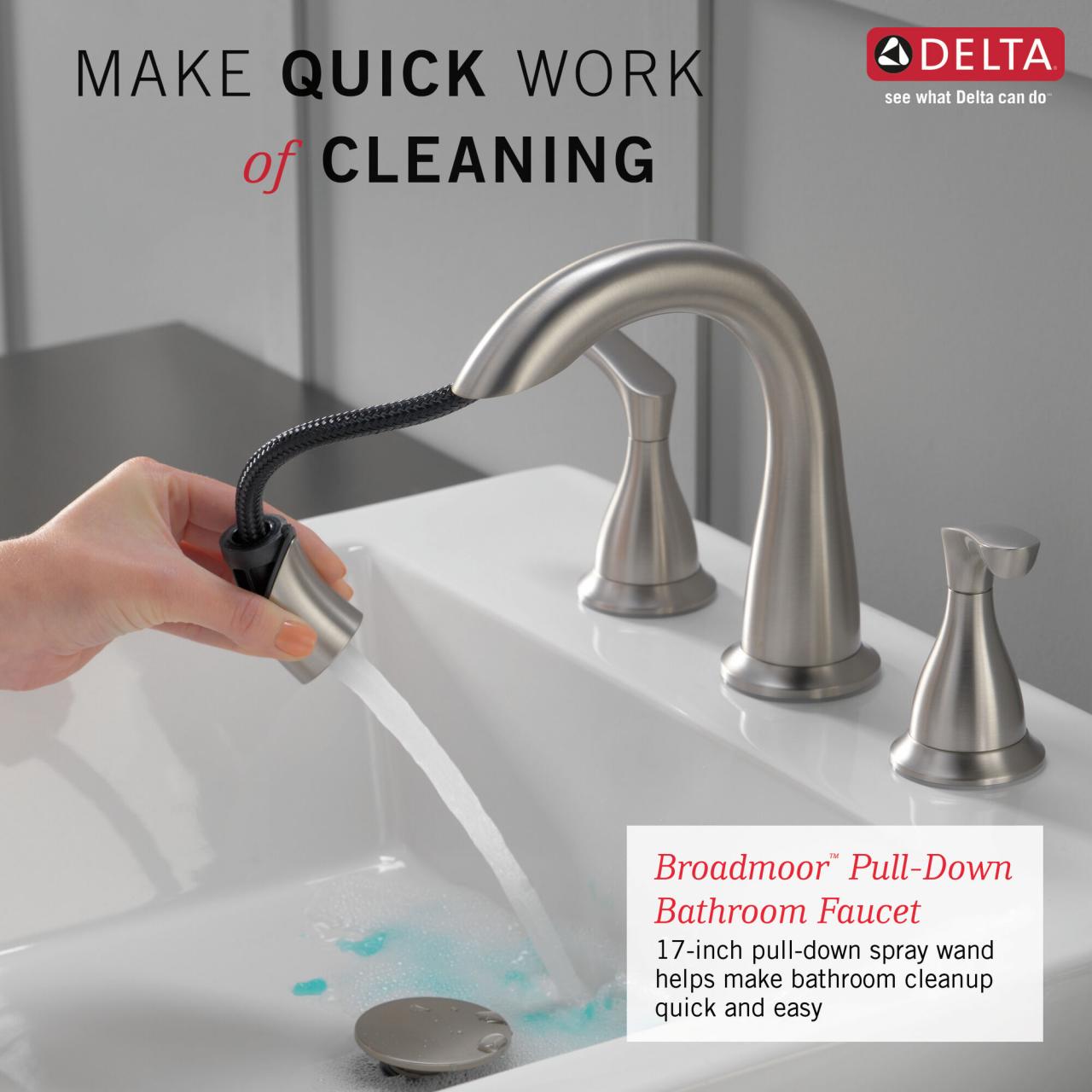 MAKE QUICK WORK of CLEANING

DELTA
see what Delta can do™

Broadmoor™ Pull-Down Bathroom Faucet
17-inch pull-down spray wand helps make bathroom cleanup quick and easy