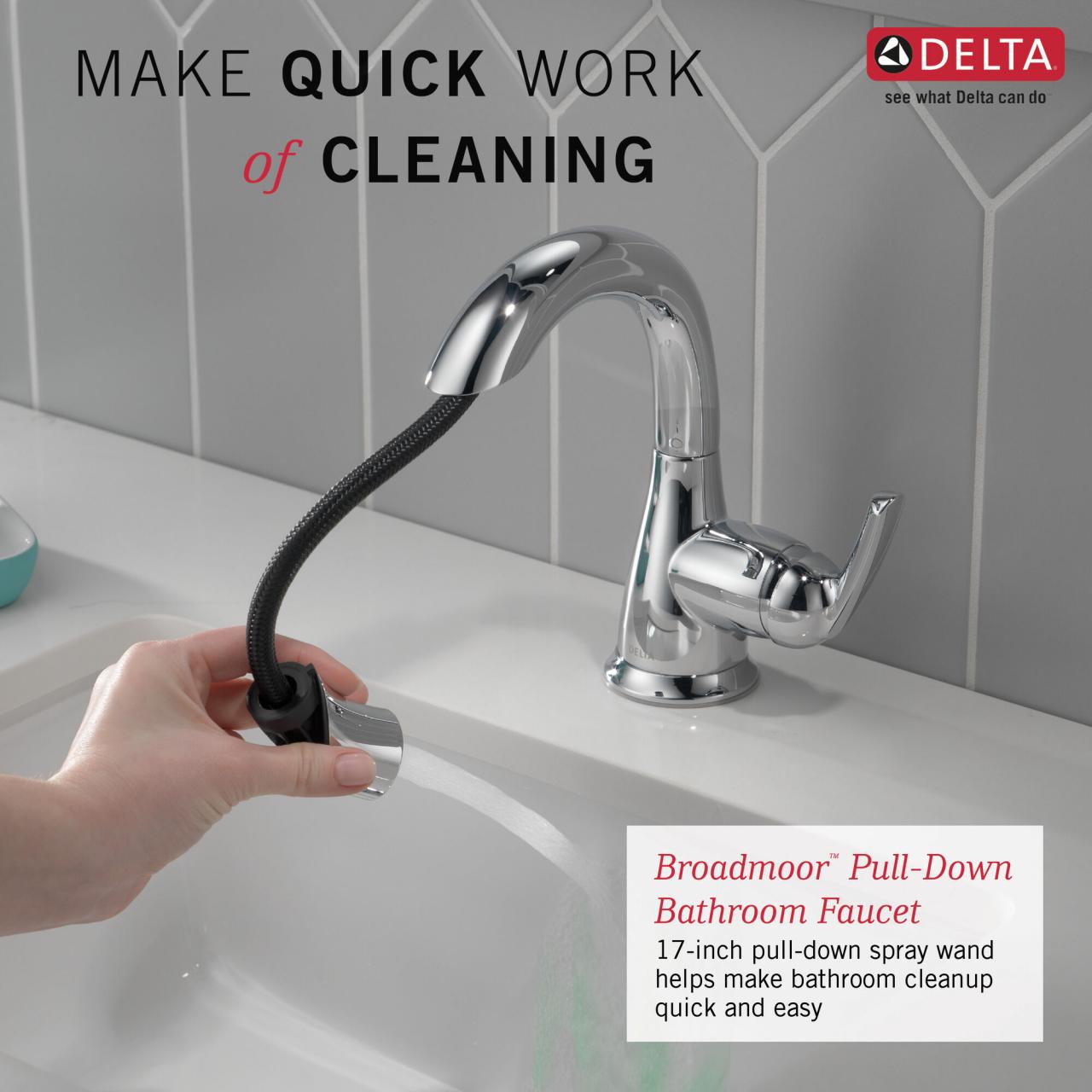 MAKE QUICK WORK of CLEANING

DELTA
see what Delta can do

DELTA

Broadmoor™ Pull-Down Bathroom Faucet
17-inch pull-down spray wand helps make bathroom cleanup quick and easy